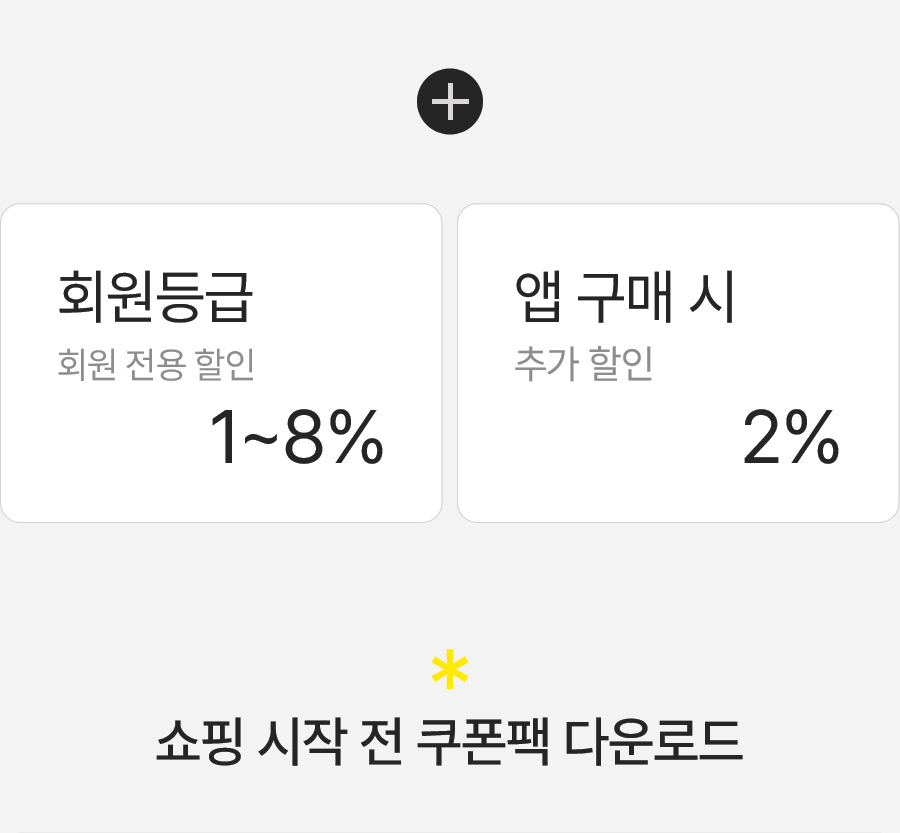 +

회원등급

회원 전용 할인

1~8%

앱 구매 시

추가 할인

2%

*

쇼핑 시작 전 쿠폰팩 다운로드